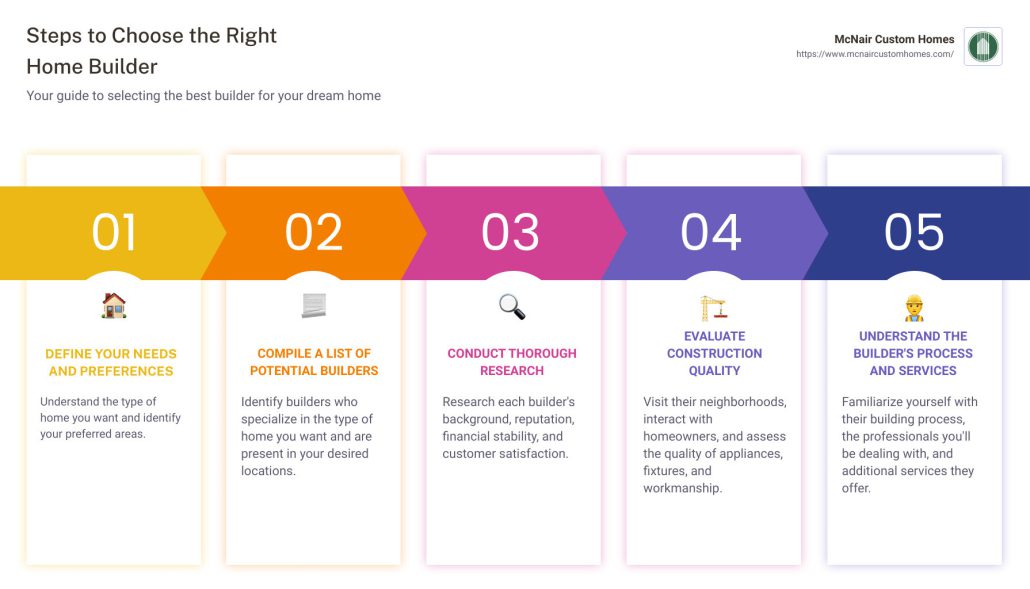 Steps to Choose the Right Home Builder

Your guide to selecting the best builder for your dream home

McNair Custom Homes
https://www.mcnaircustomhomes.com/

01

DEFINE YOUR NEEDS AND PREFERENCES

Understand the type of home you want and identify your preferred areas.

02

COMPILE A LIST OF POTENTIAL BUILDERS

Identify builders who specialize in the type of home you want and are present in your desired locations.

03

CONDUCT THOROUGH RESEARCH

Research each builder's background, reputation, financial stability, and customer satisfaction.

04

EVALUATE CONSTRUCTION QUALITY

Visit their neighborhoods, interact with homeowners, and assess the quality of appliances, fixtures, and workmanship.

05

UNDERSTAND THE BUILDER'S PROCESS AND SERVICES

Familiarize yourself with their building process, the professionals you'll be dealing with, and additional services they offer.